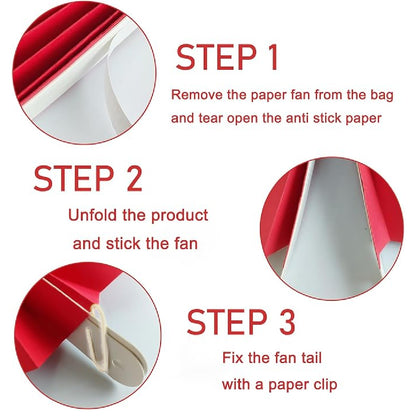 STEP 1

Remove the paper fan from the bag and tear open the anti stick paper

STEP 2

Unfold the product and stick the fan

STEP 3

Fix the fan tail with a paper clip