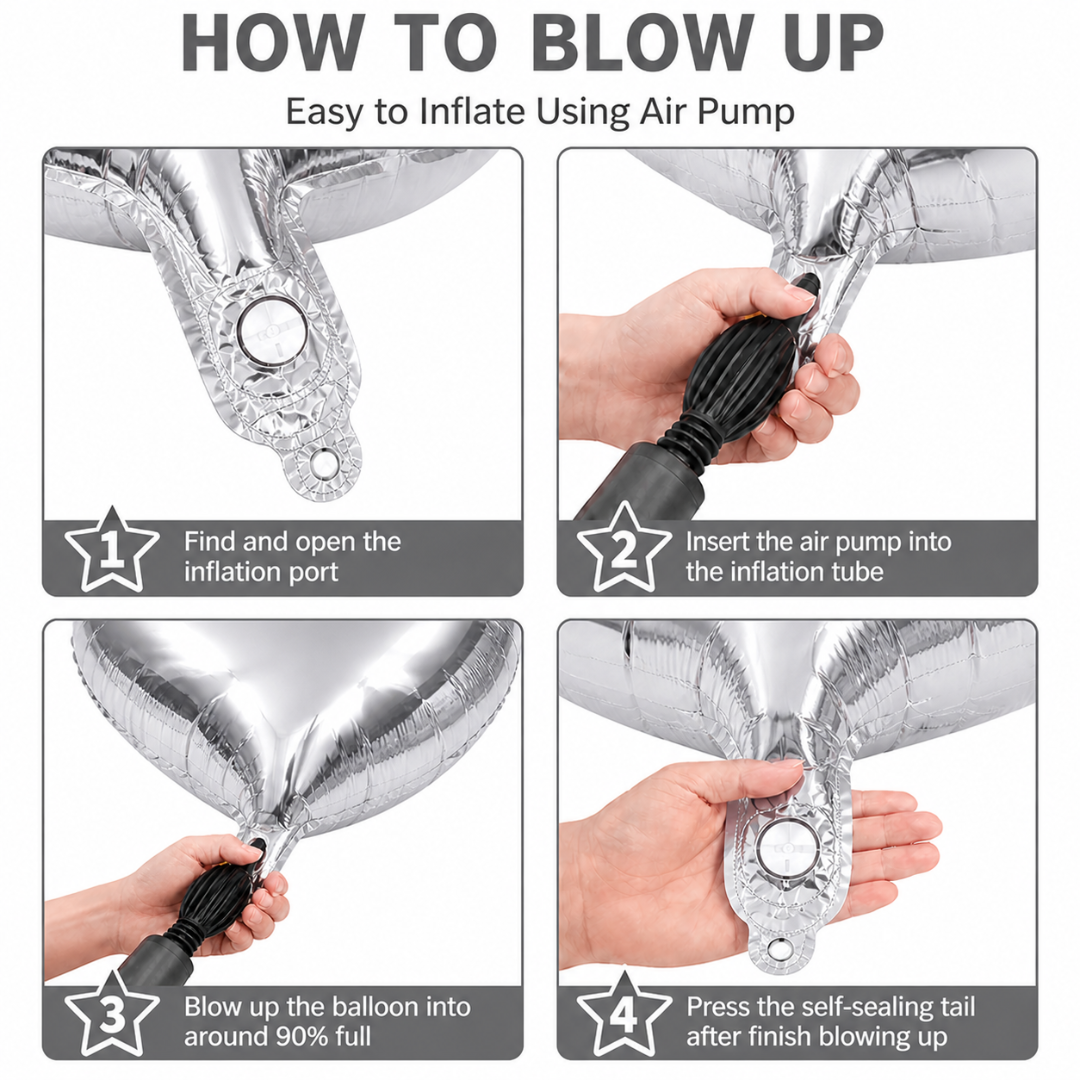 HOW TO BLOW UP

Easy to Inflate Using Air Pump

1 Find and open the inflation port

2 Insert the air pump into the inflation tube

3 Blow up the balloon into around 90% full

4 Press the self-sealing tail after finish blowing up