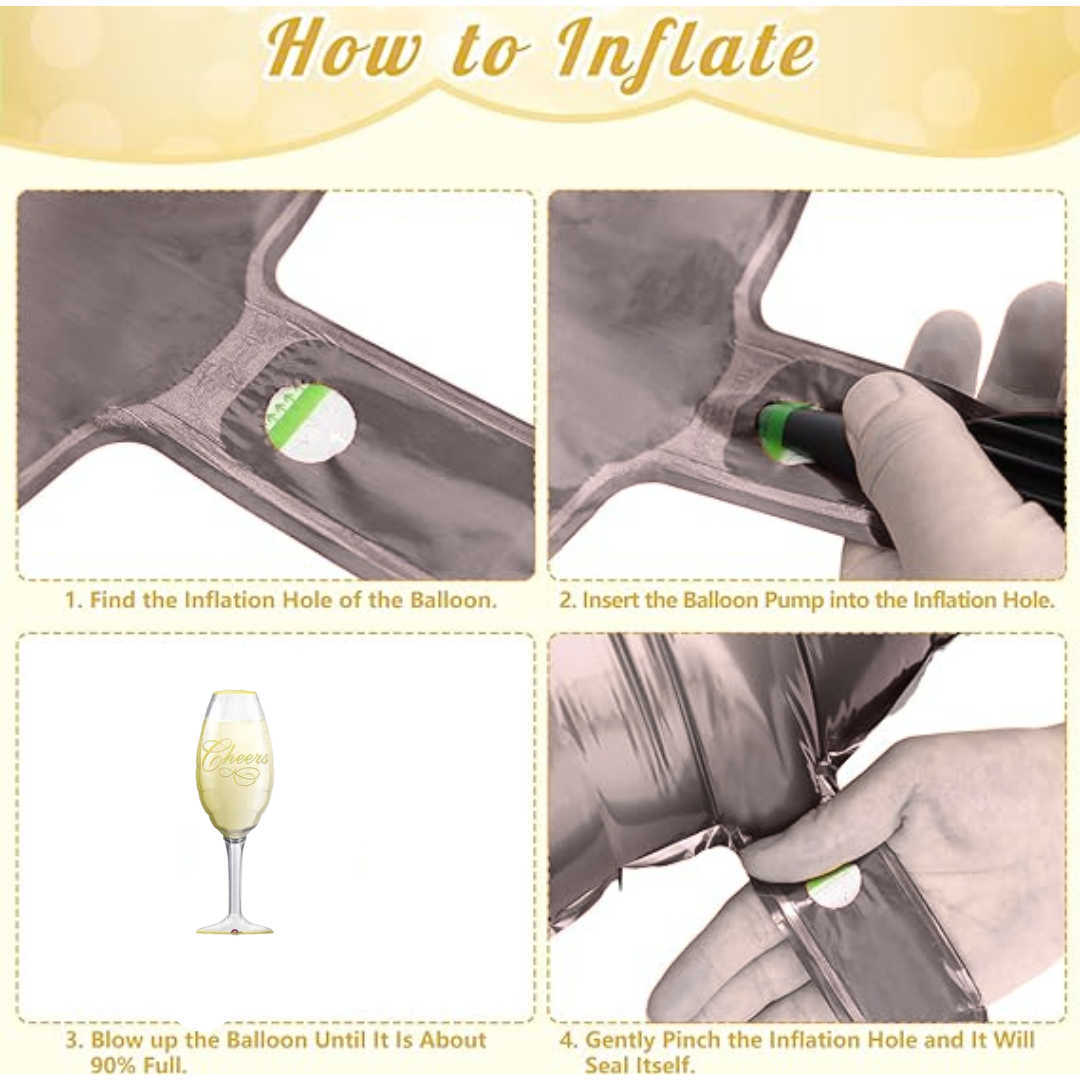 How to Inflate

1. Find the Inflation Hole of the Balloon.

2. Insert the Balloon Pump into the Inflation Hole.

Cheers

3. Blow up the Balloon Until It Is About 90% Full.

4. Gently Pinch the Inflation Hole and It Will Seal Itself.