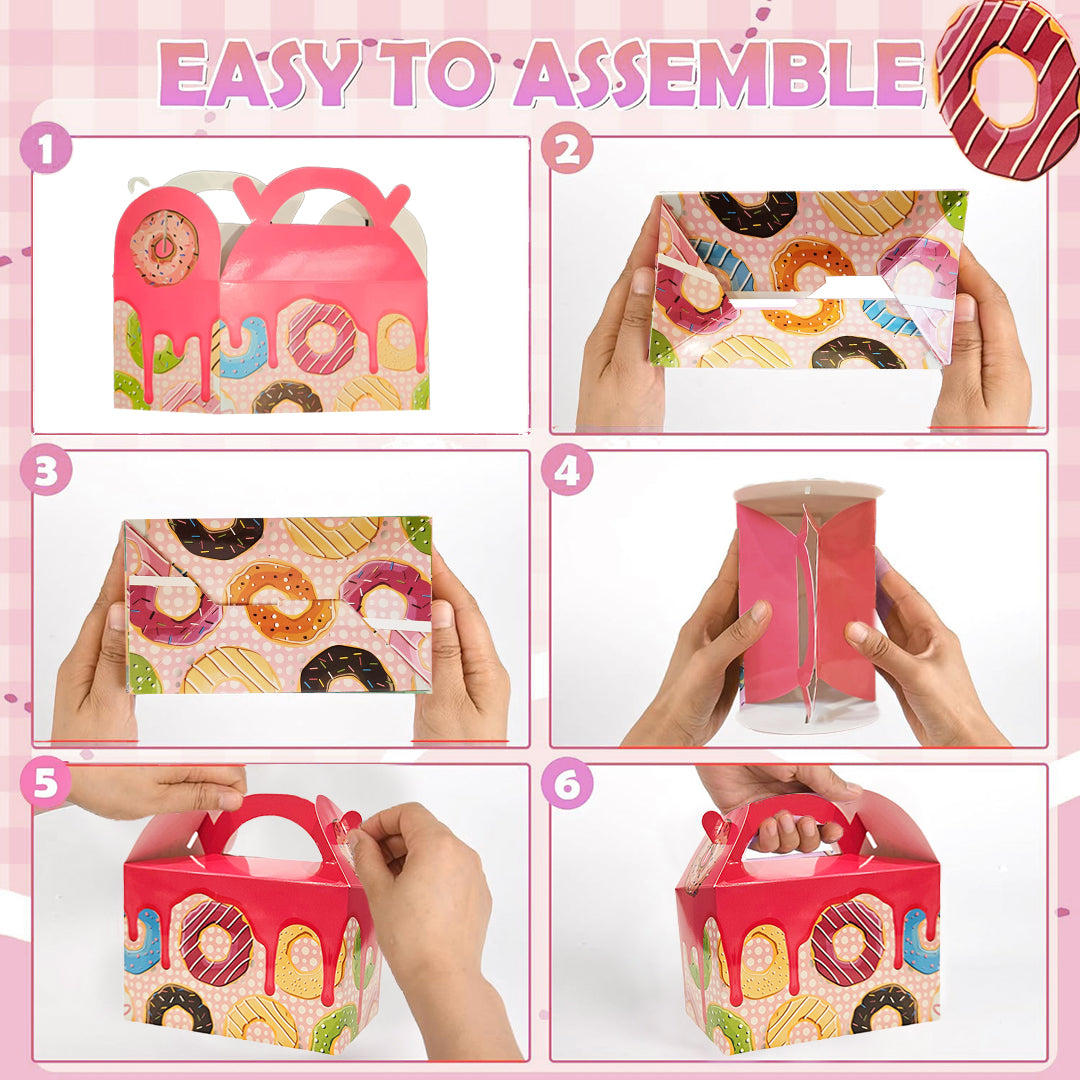 EASY TO ASSEMBLE

1

2

3

4

5

6