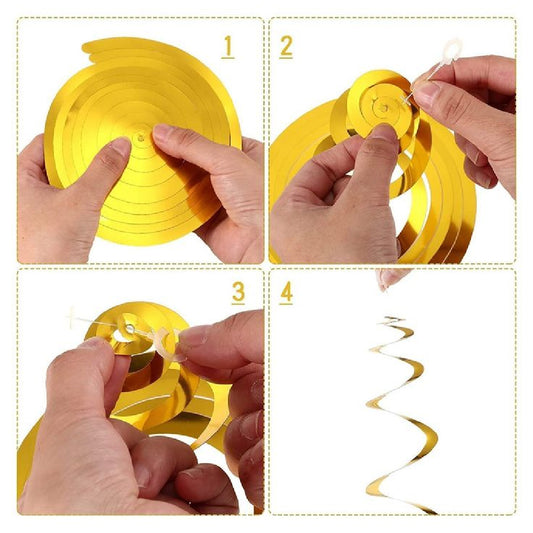 1

2

3

4