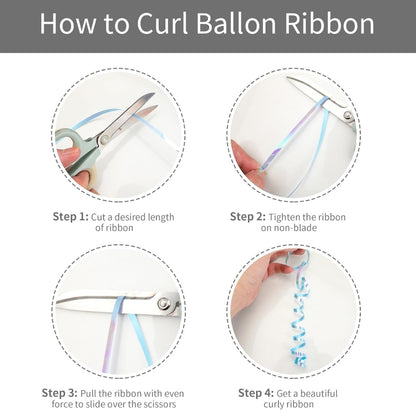 How to Curl Ballon Ribbon

Step 1: Cut a desired length of ribbon

Step 2: Tighten the ribbon on non-blade

Step 3: Pull the ribbon with even force to slide over the scissors

Step 4: Get a beautiful curly ribbon