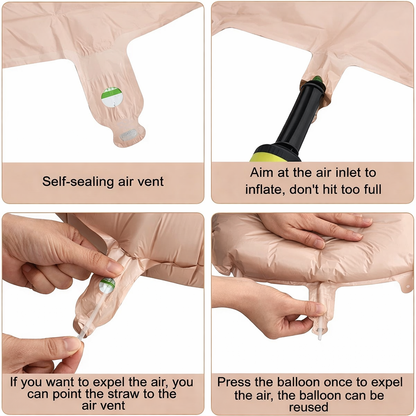 Self-sealing air vent

Aim at the air inlet to inflate, don't hit too full

If you want to expel the air, you can point the straw to the air vent

Press the balloon once to expel the air, the balloon can be reused