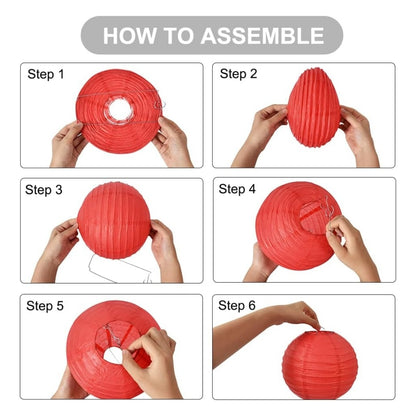 HOW TO ASSEMBLE

Step 1

Step 2

Step 3

Step 4

Step 5

Step 6