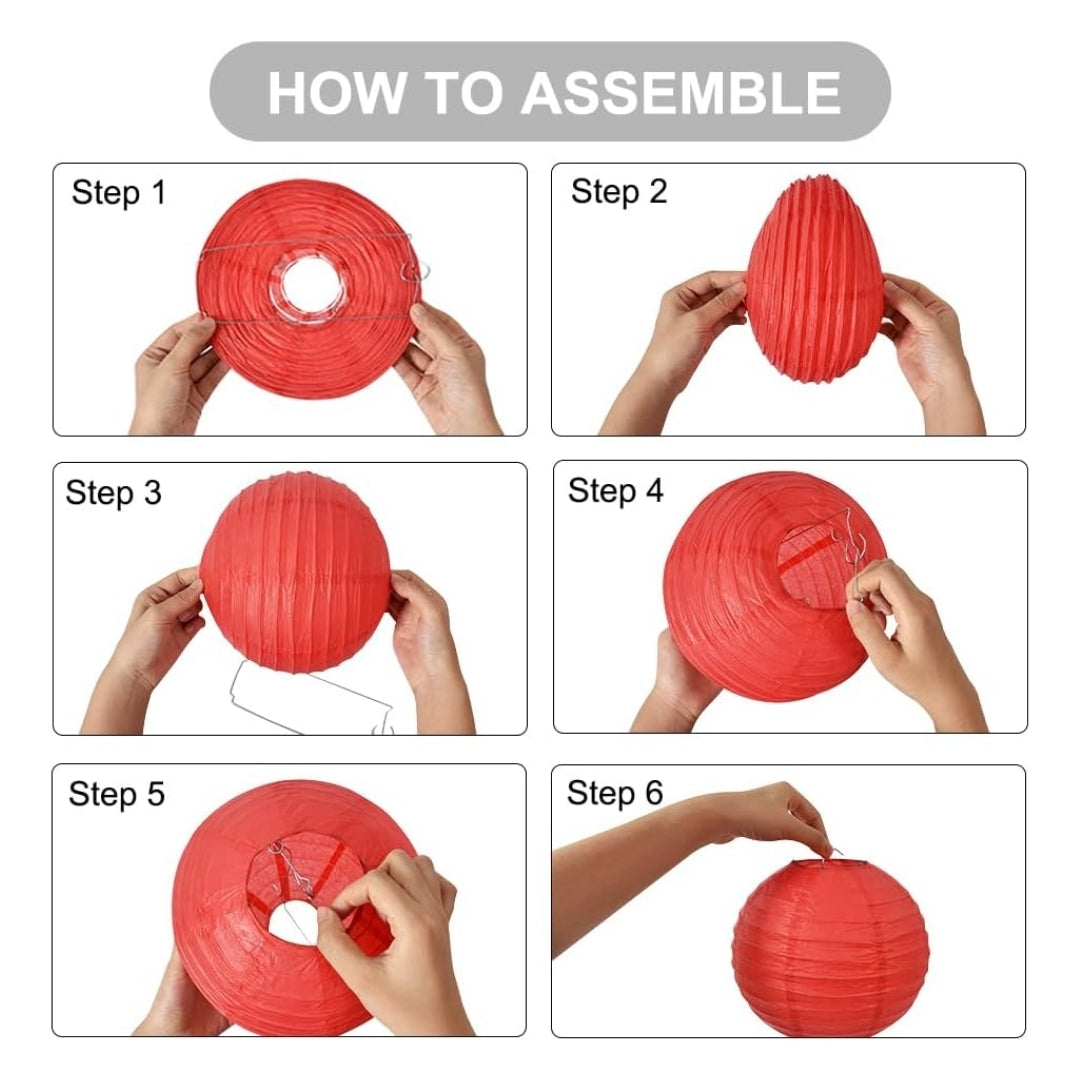 HOW TO ASSEMBLE

Step 1

Step 2

Step 3

Step 4

Step 5

Step 6