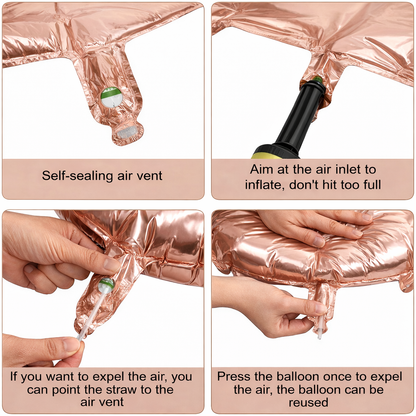 Self-sealing air vent

Aim at the air inlet to inflate, don't hit too full

If you want to expel the air, you can point the straw to the air vent

Press the balloon once to expel the air, the balloon can be reused