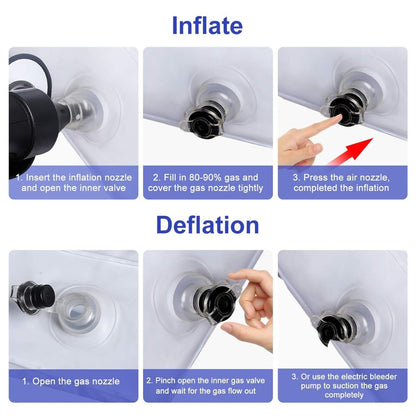 Inflate

1. Insert the inflation nozzle and open the inner valve

2. Fill in 80-90% gas and cover the gas nozzle tightly

3. Press the air nozzle, completed the inflation

Deflation

1. Open the gas nozzle

2. Pinch open the inner gas valve and wait for the gas flow out

3. Or use the electric bleeder pump to suction the gas completely