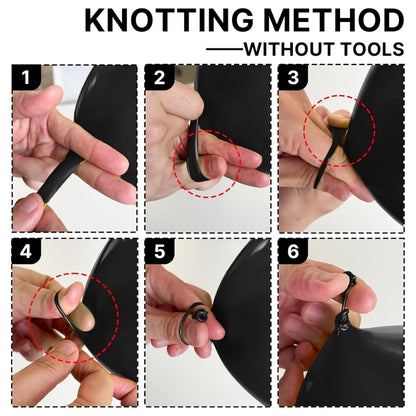 KNOTTING METHOD
——WITHOUT TOOLS

1

2

3

4

5

6