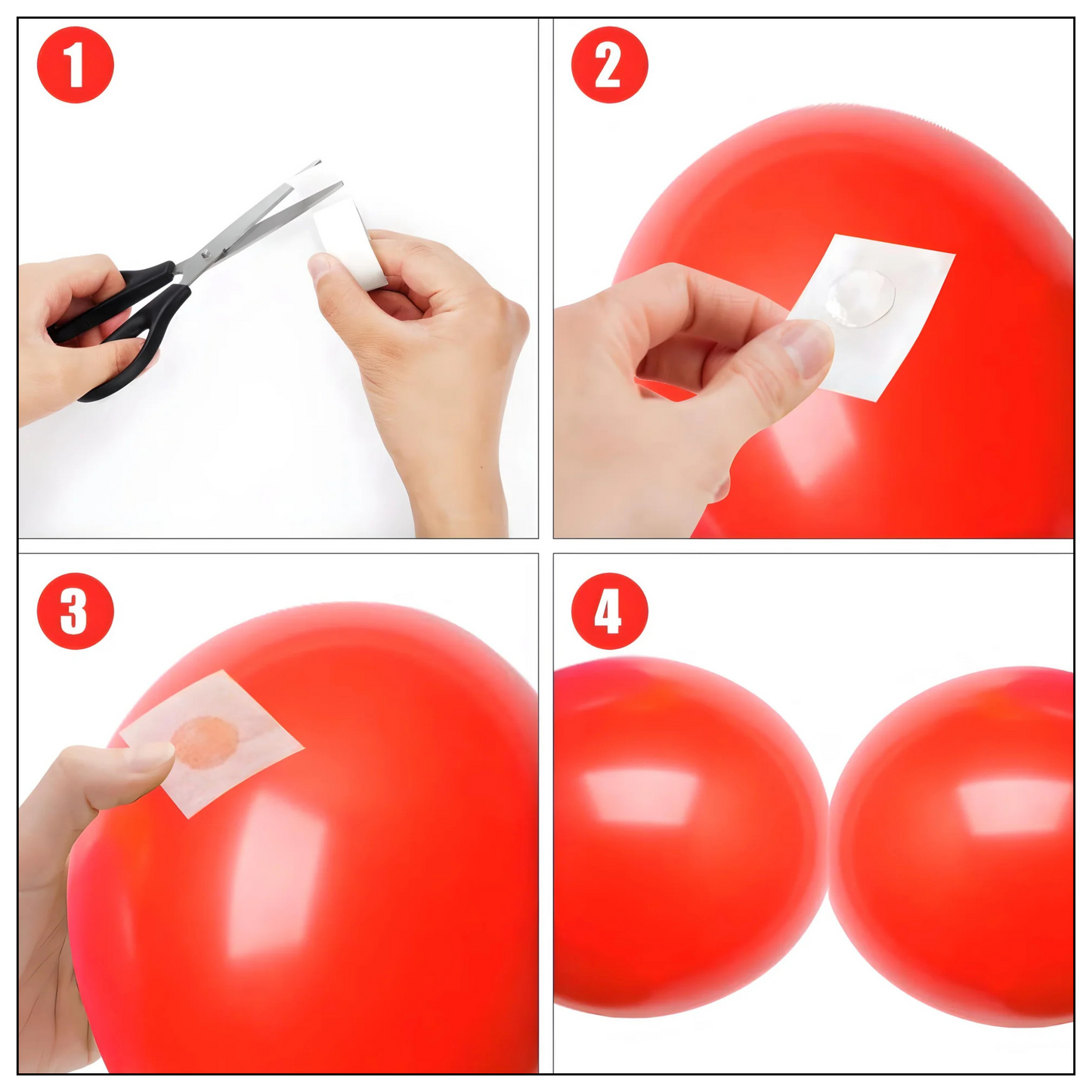 1

2

3

4