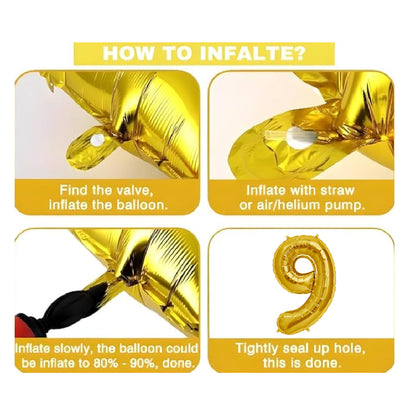 HOW TO INFALTE?

Find the valve, inflate the balloon.

Inflate with straw or air/helium pump.

Inflate slowly, the balloon could be inflate to 80% - 90%, done.

Tightly seal up hole, this is done.