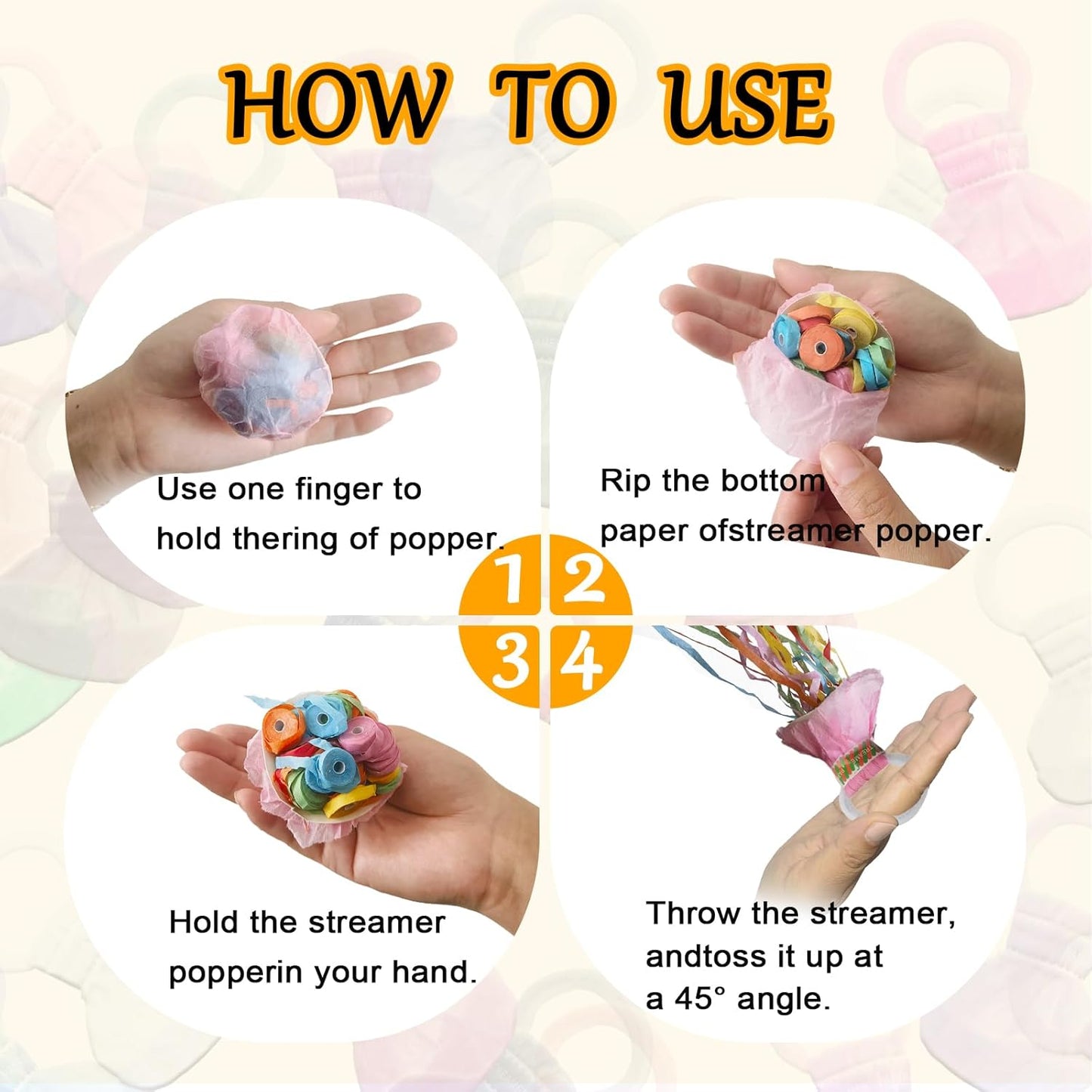 HOW TO USE

Use one finger to hold thering of popper.

Rip the bottom paper ofstreamer popper.

1 2
3 4

Hold the streamer popperin your hand.

Throw the streamer, andtoss it up at a 45° angle.