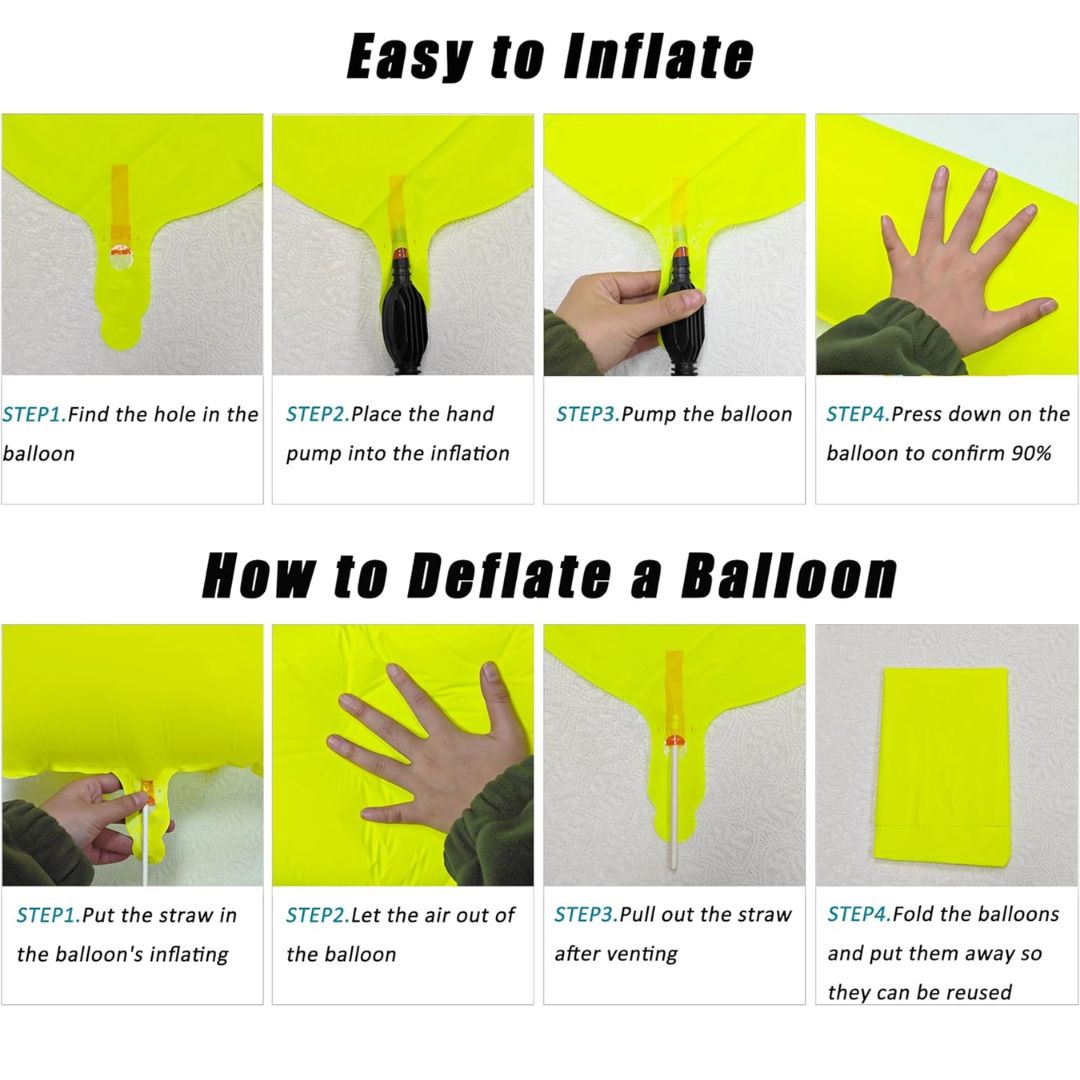 Easy to Inflate

STEP1.Find the hole in the balloon

STEP2.Place the hand pump into the inflation

STEP3.Pump the balloon

STEP4.Press down on the balloon to confirm 90%

How to Deflate a Balloon

STEP1.Put the straw in the balloon's inflating

STEP2.Let the air out of the balloon

STEP3.Pull out the straw after venting

STEP4.Fold the balloons and put them away so they can be reused