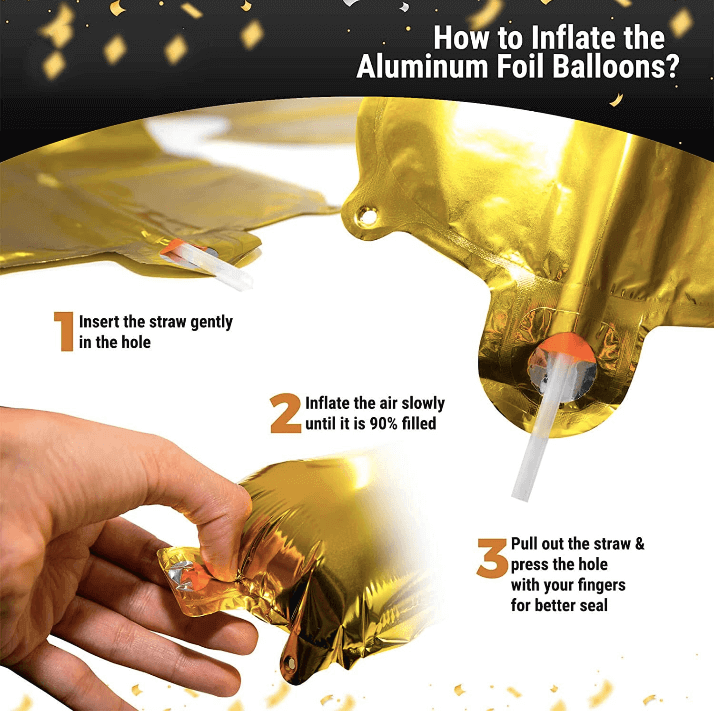 How to Inflate the Aluminum Foil Balloons?

1 Insert the straw gently in the hole

2 Inflate the air slowly until it is 90% filled

3 Pull out the straw & press the hole with your fingers for better seal