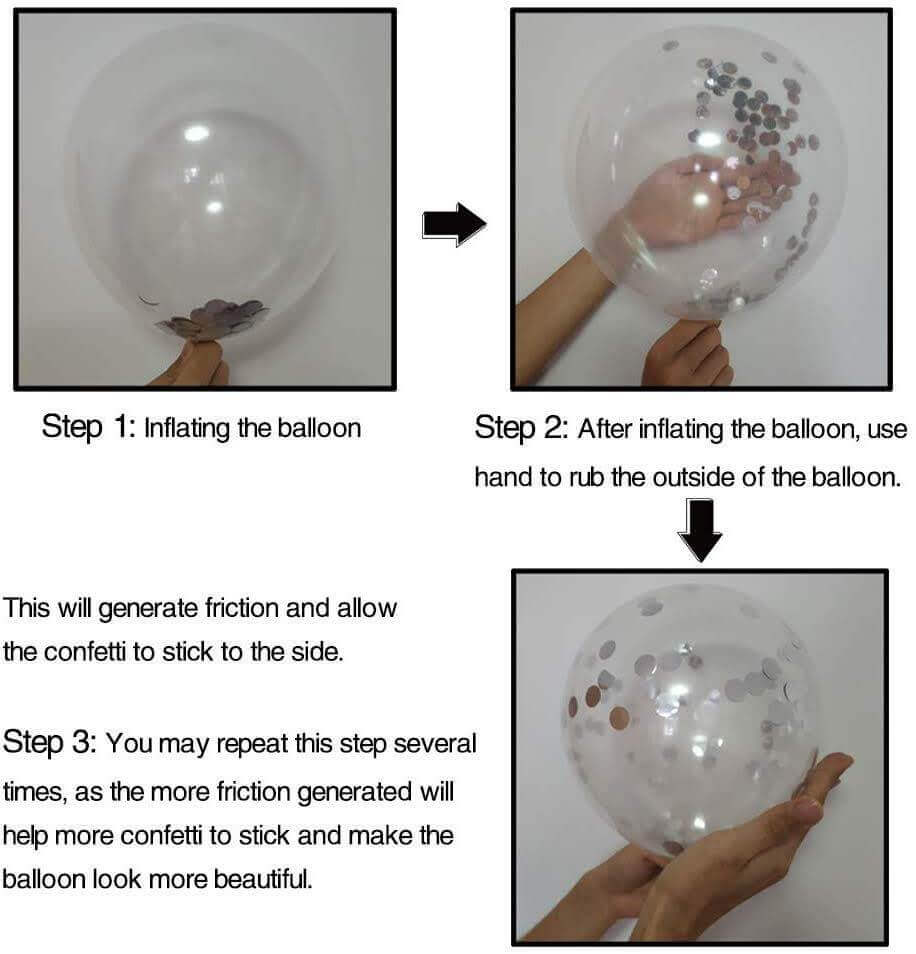 Step 1: Inflating the balloon

Step 2: After inflating the balloon, use hand to rub the outside of the balloon.

This will generate friction and allow the confetti to stick to the side.

Step 3: You may repeat this step several times, as the more friction generated will help more confetti to stick and make the balloon look more beautiful.