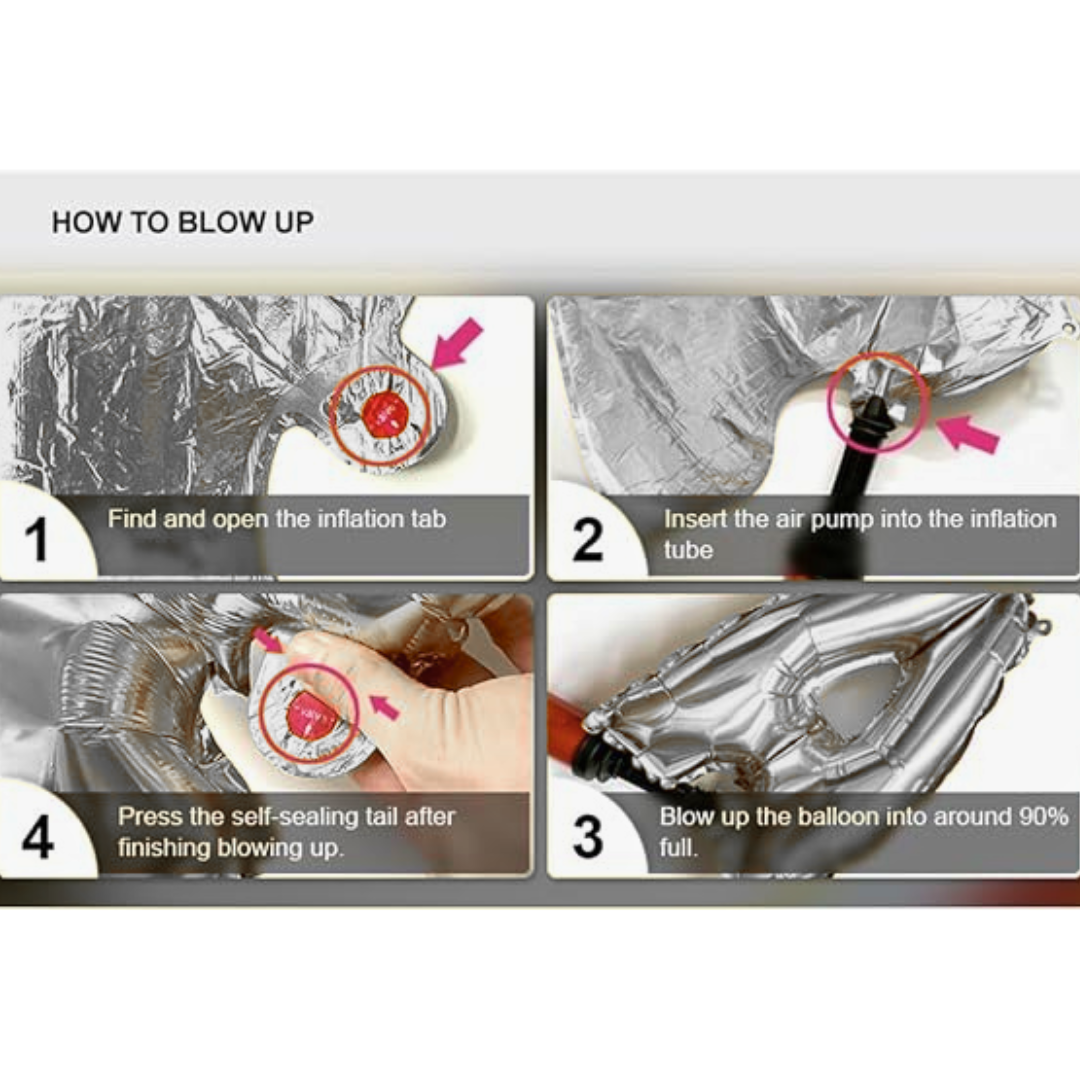 HOW TO BLOW UP

1 Find and open the inflation tab

2 Insert the air pump into the inflation tube

4 Press the self-sealing tail after finishing blowing up.

3 Blow up the balloon into around 90% full.