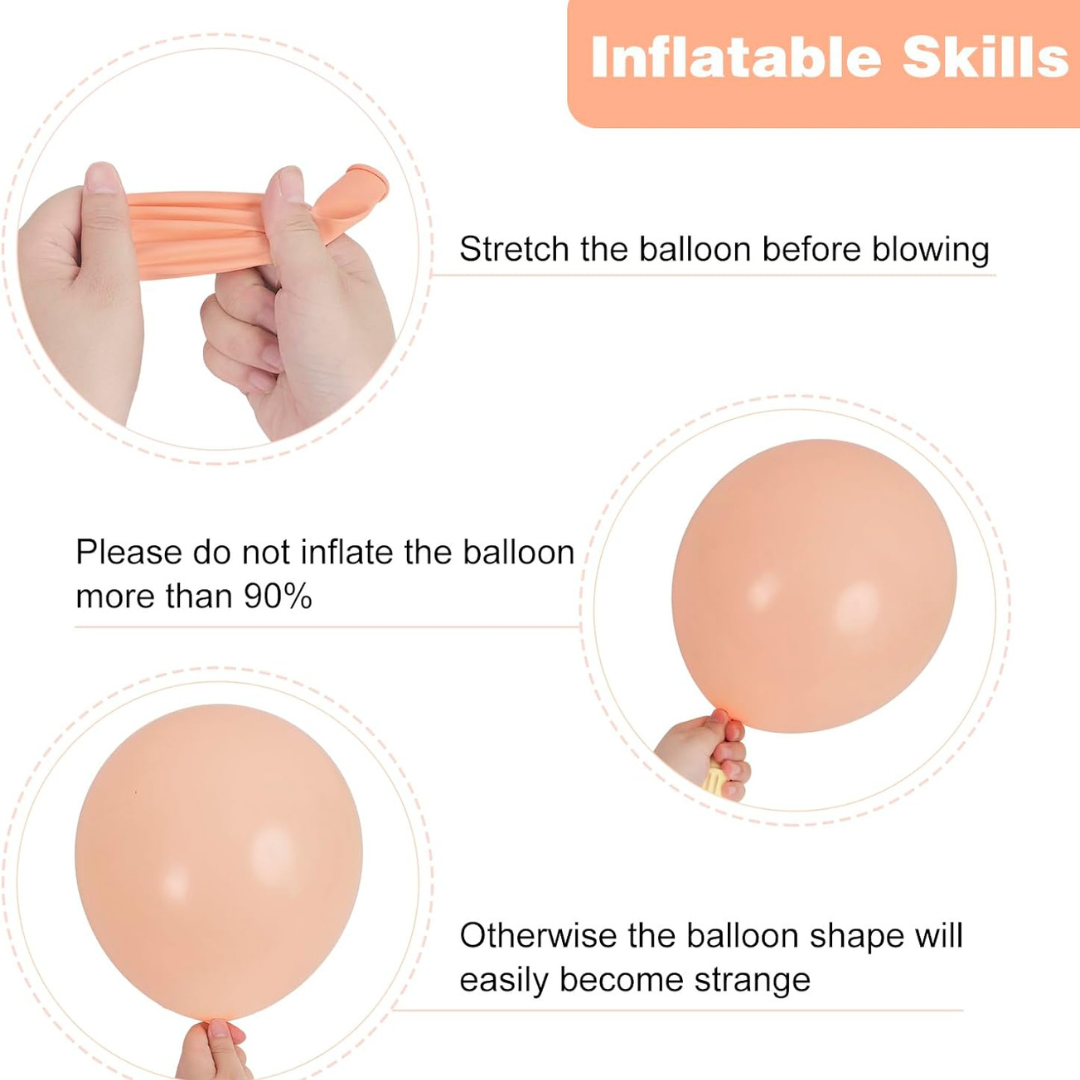 Inflatable Skills

Stretch the balloon before blowing

Please do not inflate the balloon more than 90%

Otherwise the balloon shape will easily become strange