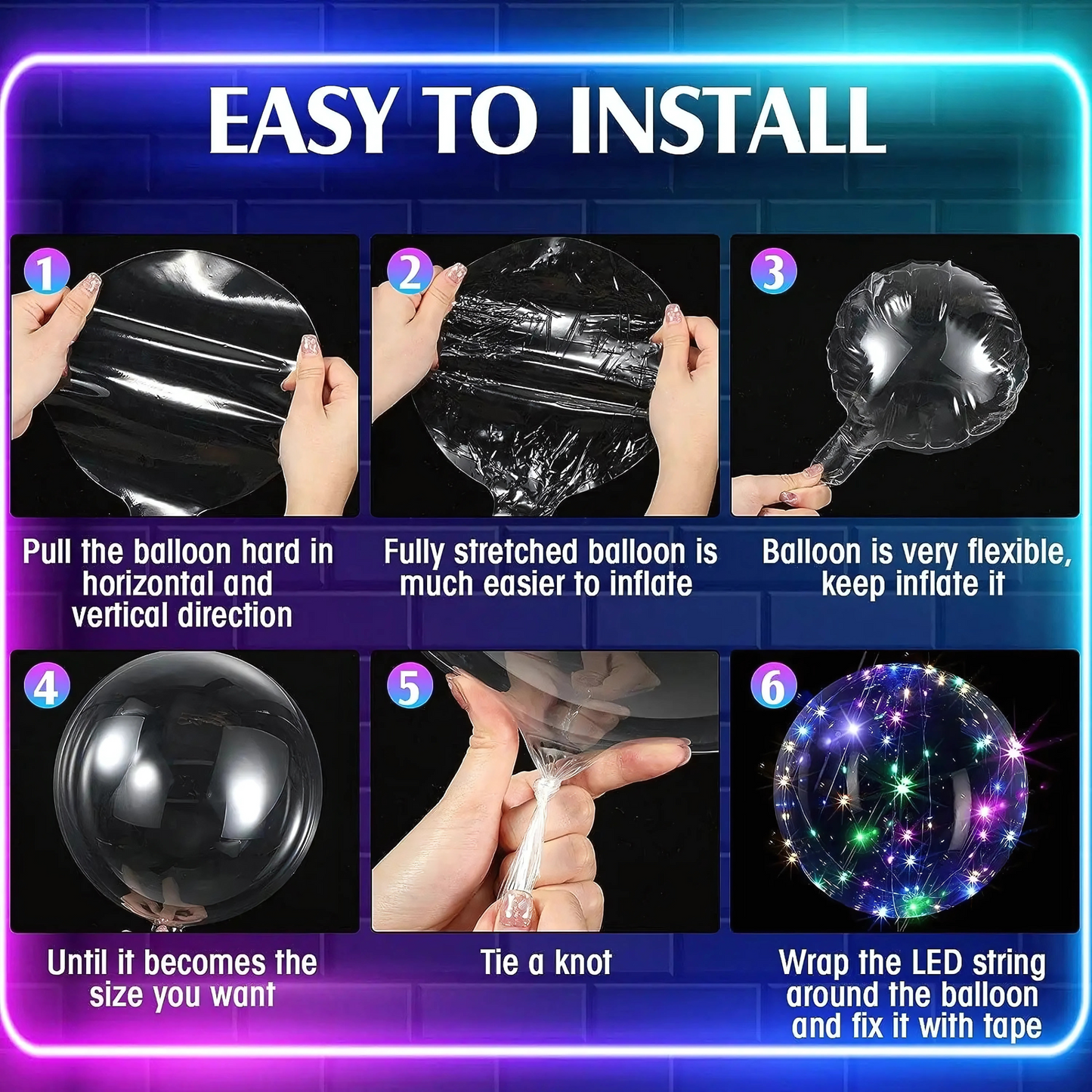 EASY TO INSTALL

1

Pull the balloon hard in horizontal and vertical direction

2

Fully stretched balloon is much easier to inflate

3

Balloon is very flexible, keep inflate it

4

Until it becomes the size you want

5

Tie a knot

6

Wrap the LED string around the balloon and fix it with tape